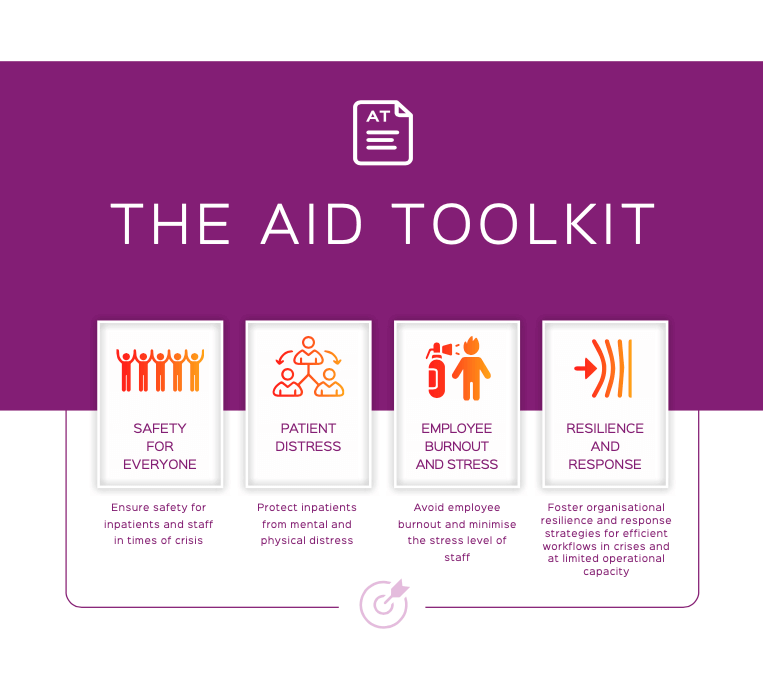 AT

THE AID TOOLKIT

SAFETY FOR EVERYONE

Ensure safety for inpatients and staff in times of crisis

PATIENT DISTRESS

Protect inpatients from mental and physical distress

EMPLOYEE BURNOUT AND STRESS

Avoid employee burnout and minimise the stress level of staff

RESILIENCE AND RESPONSE

Foster organisational resilience and response strategies for efficient workflows in crises and at limited operational capacity